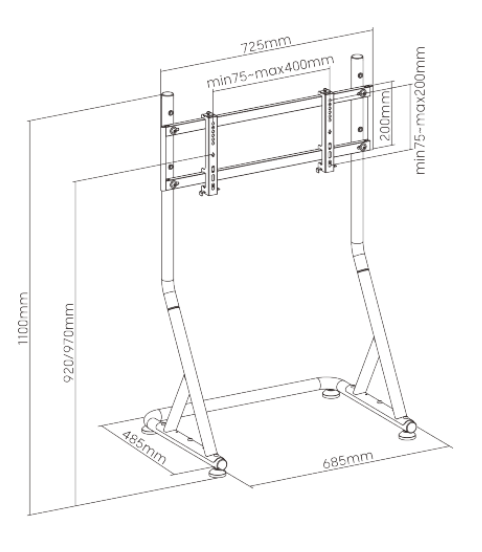 725mm

min75~max400mm

200mm

min75~max200mm

1100mm

920/970mm

485mm

685mm